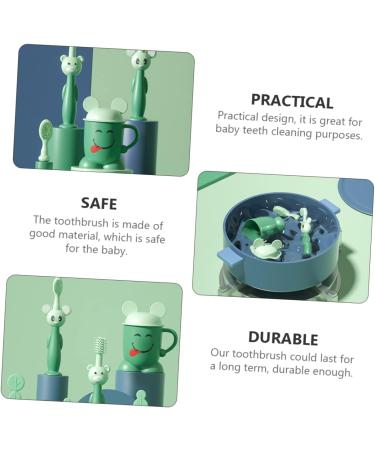 PRACTICAL
Practical design, it is great for baby teeth cleaning purposes.

SAFE
The toothbrush is made of good material, which is safe for the baby.

DURABLE
Our toothbrush could last for a long term, durable enough.