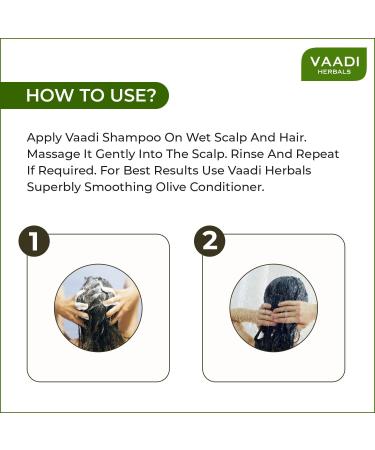 VAADI
HERBALS

HOW TO USE?

Apply Vaadi Shampoo On Wet Scalp And Hair. Massage It Gently Into The Scalp. Rinse And Repeat If Required. For Best Results Use Vaadi Herbals Superbly Smoothing Olive Conditioner.

1

2