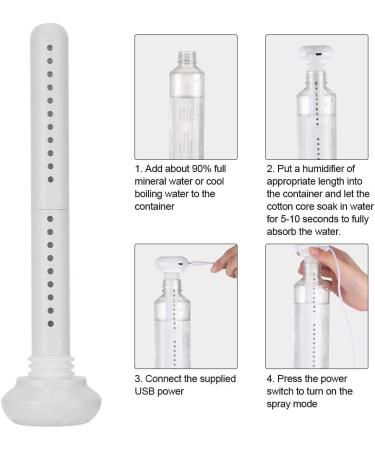 1. Add about 90% full mineral water or cool boiling water to the container

2. Put a humidifier of appropriate length into the container and let the cotton core soak in water for 5-10 seconds to fully absorb the water.

3. Connect the supplied USB power

4. Press the power switch to turn on the spray mode