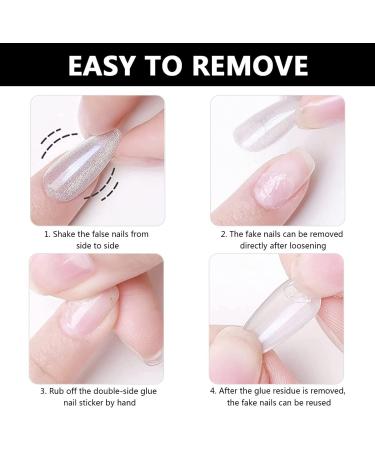 EASY TO REMOVE

1. Shake the false nails from side to side

2. The fake nails can be removed directly after loosening

3. Rub off the double-side glue nail sticker by hand

4. After the glue residue is removed, the fake nails can be reused