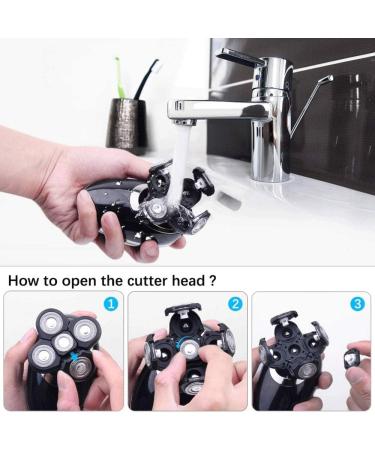 How to open the cutter head ?

1

2

3