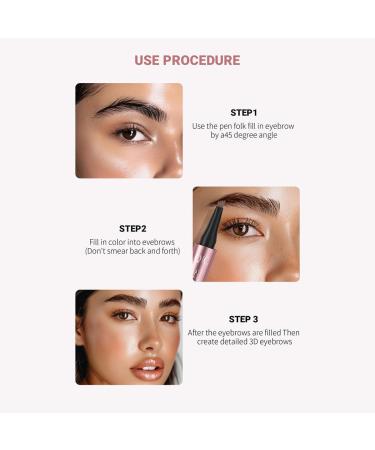 USE PROCEDURE

STEP1
Use the pen folk fill in eyebrow by a45 degree angle

STEP2
Fill in color into evebrows (Don't smear back and forth)

STEP 3
After the eyebrows are filled Then create detailed 3D eyebrows