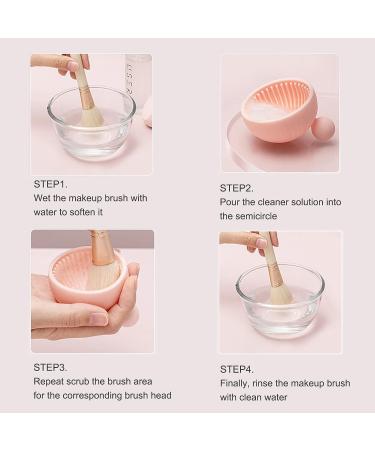 STEP1.
Wet the makeup brush with water to soften it

STEP2.
Pour the cleaner solution into the semicircle

STEP3.
Repeat scrub the brush area for the corresponding brush head

STEP4.
Finally, rinse the makeup brush with clean water