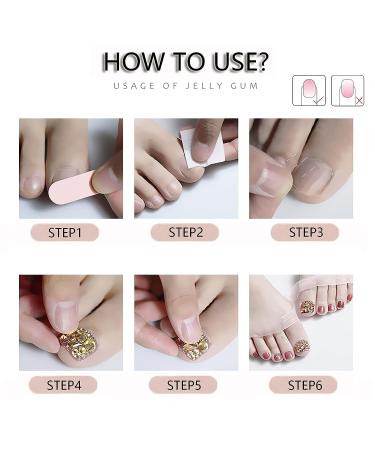 HOW TO USE?
USAGE OF JELLY GUM

STEP1

STEP2

STEP3

STEP4

STEP5

STEP6