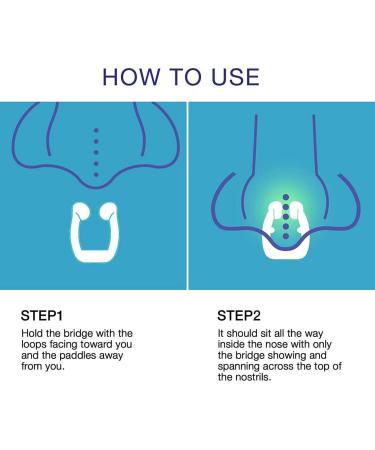 HOW TO USE

STEP1

Hold the bridge with the loops facing toward you and the paddles away from you.

STEP2

It should sit all the way inside the nose with only the bridge showing and spanning across the top of the nostrils.