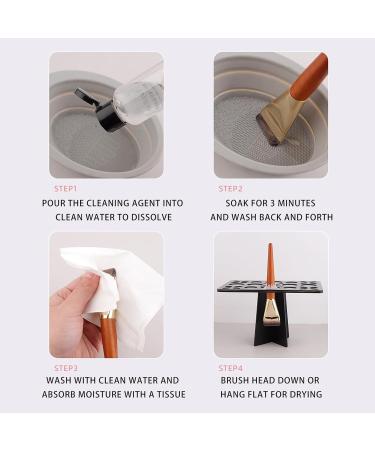 STEP1
POUR THE CLEANING AGENT INTO CLEAN WATER TO DISSOLVE

STEP2
SOAK FOR 3 MINUTES AND WASH BACK AND FORTH

STEP3
WASH WITH CLEAN WATER AND ABSORB MOISTURE WITH A TISSUE

STEP4
BRUSH HEAD DOWN OR HANG FLAT FOR DRYING