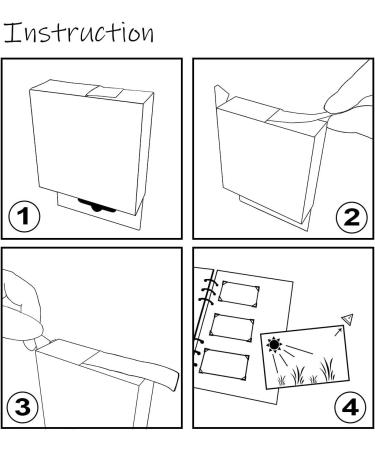 Instruction

1

2

3

4