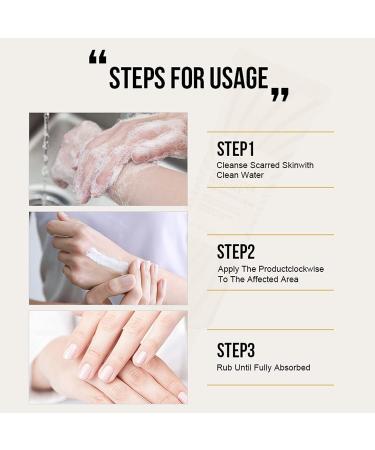 “STEPS FOR USAGE”

STEP1
Cleanse Scarred Skinwith Clean Water

STEP2
Apply The Productclockwise To The Affected Area

STEP3
Rub Until Fully Absorbed