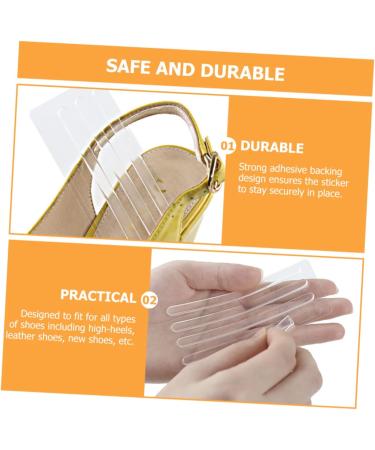 SAFE AND DURABLE

01 DURABLE

Strong adhesive backing design ensures the sticker to stay securely in place.

PRACTICAL 02

Designed to fit for all types of shoes including high-heels, leather shoes, new shoes, etc.