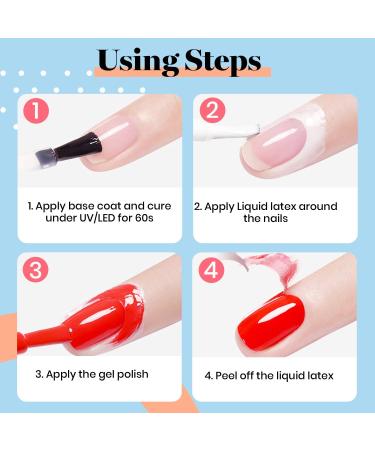 Using Steps

1

1. Apply base coat and cure under UV/LED for 60s

2

2. Apply Liquid latex around the nails

3

3. Apply the gel polish

4

4. Peel off the liquid latex