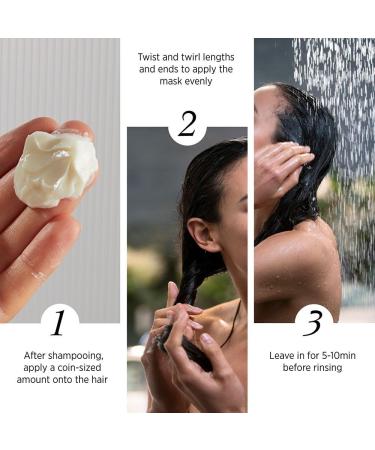 1

After shampooing, apply a coin-sized amount onto the hair

Twist and twirl lengths and ends to apply the mask evenly

2

3

Leave in for 5-10min before rinsing