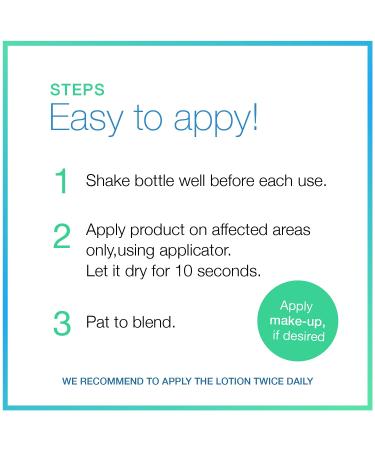 STEPS
Easy to appy!

1 Shake bottle well before each use.

2 Apply product on affected areas only,using applicator. Let it dry for 10 seconds.

3 Pat to blend.

Apply make-up, if desired

WE RECOMMEND TO APPLY THE LOTION TWICE DAILY