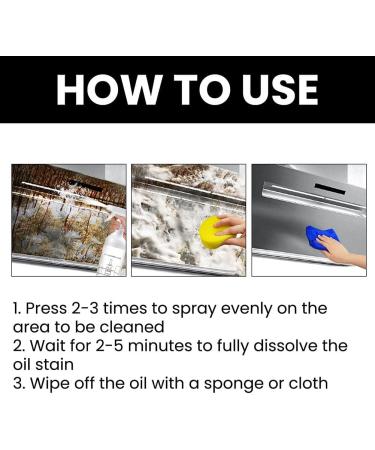 HOW TO USE

1. Press 2-3 times to spray evenly on the area to be cleaned
2. Wait for 2-5 minutes to fully dissolve the oil stain
3. Wipe off the oil with a sponge or cloth