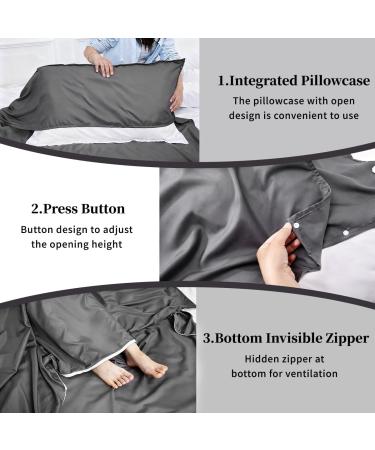 1.Integrated Pillowcase

The pillowcase with open design is convenient to use

2.Press Button

Button design to adjust the opening height

3.Bottom Invisible Zipper

Hidden zipper at bottom for ventilation