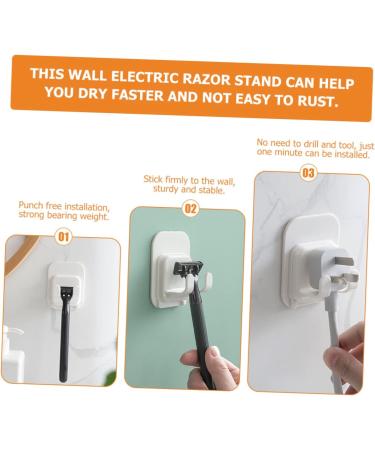 THIS WALL ELECTRIC RAZOR STAND CAN HELP YOU DRY FASTER AND NOT EASY TO RUST.

Punch free installation, strong bearing weight.

01

Stick firmly to the wall, sturdy and stable.

02

No need to drill and tool, just one minute can be installed.

03