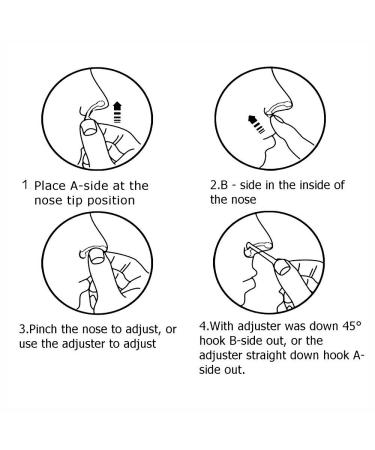 1 Place A-side at the nose tip position

2.B - side in the inside of the nose

3.Pinch the nose to adjust, or use the adjuster to adjust

4.With adjuster was down 45° hook B-side out, or the adjuster straight down hook A-side out.