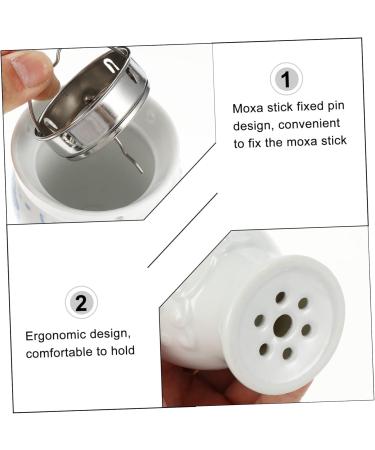 1

Moxa stick fixed pin design, convenient to fix the moxa stick

2

Ergonomic design, comfortable to hold