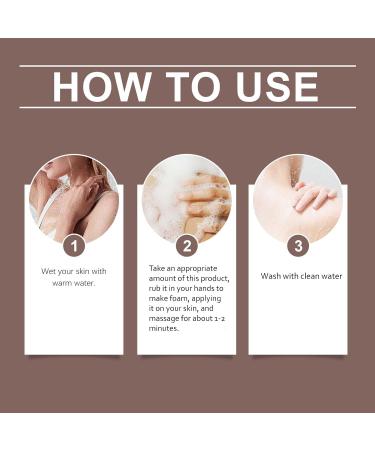 HOW TO USE

1

Wet your skin with warm water.

2

Take an appropriate amount of this product, rub it in your hands to make foam, applying it on your skin, and massage for about 1-2 minutes.

3

Wash with clean water