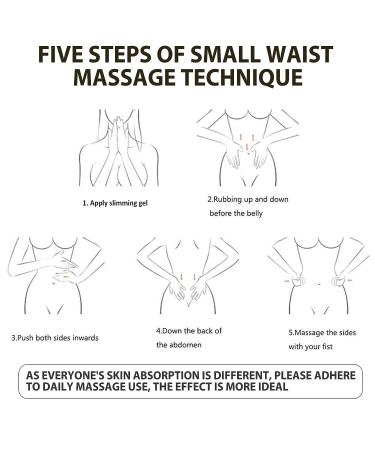 FIVE STEPS OF SMALL WAIST MASSAGE TECHNIQUE

1. Apply slimming gel

2.Rubbing up and down before the belly

3.Push both sides inwards

4.Down the back of the abdomen

5.Massage the sides with your fist

AS EVERYONE'S SKIN ABSORPTION IS DIFFERENT, PLEASE ADHERE TO DAILY MASSAGE USE, THE EFFECT IS MORE IDEAL