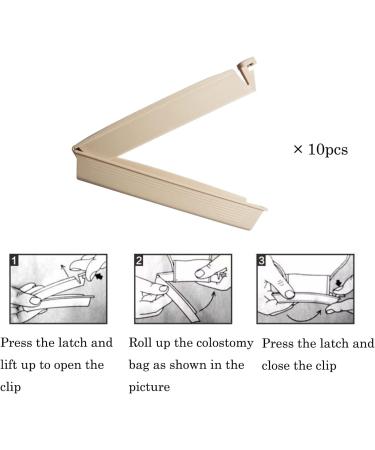 × 10pcs

1

Press the latch and lift up to open the clip

2

Roll up the colostomy bag as shown in the picture

3

Press the latch and close the clip