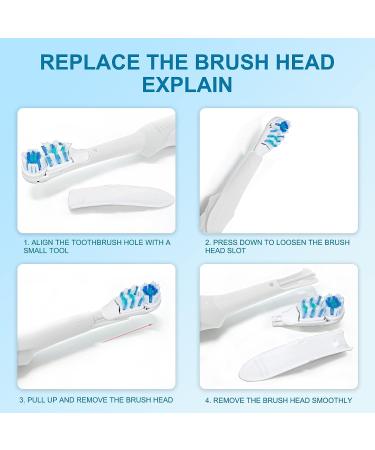 REPLACE THE BRUSH HEAD EXPLAIN

1. ALIGN THE TOOTHBRUSH HOLE WITH A SMALL TOOL

2. PRESS DOWN TO LOOSEN THE BRUSH HEAD SLOT

3. PULL UP AND REMOVE THE BRUSH HEAD

4. REMOVE THE BRUSH HEAD SMOOTHLY