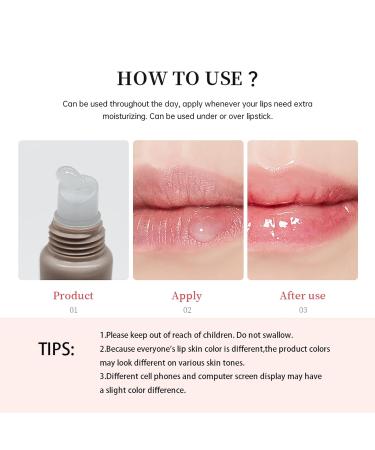 HOW TO USE ?

Can be used throughout the day, apply whenever your lips need extra moisturizing. Can be used under or over lipstick.

Product
01

Apply
02

After use
03

TIPS:

1.Please keep out of reach of children. Do not swallow.
2.Because everyone's lip skin color is different,the product colors may look different on various skin tones.
3.Different cell phones and computer screen display may have a slight color difference.