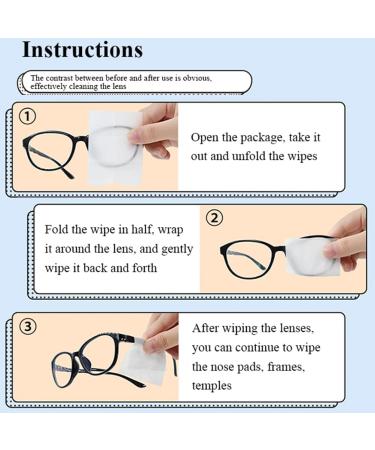 Instructions

The contrast between before and after use is obvious, effectively cleaning the lens

①

Open the package, take it out and unfold the wipes

Fold the wipe in half, wrap it around the lens, and gently wipe it back and forth

②

③

After wiping the lenses, you can continue to wipe the nose pads, frames, temples