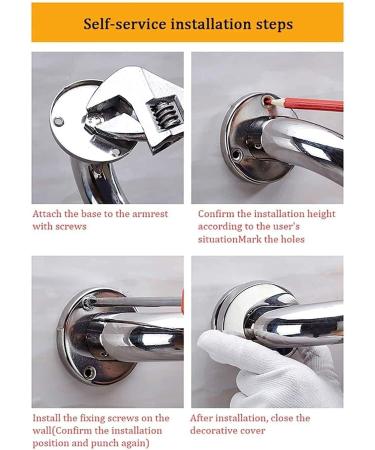 Self-service installation steps

Attach the base to the armrest with screws

Confirm the installation height according to the user's situationMark the holes

Install the fixing screws on the wall(Confirm the installation position and punch again)

After installation, close the decorative cover