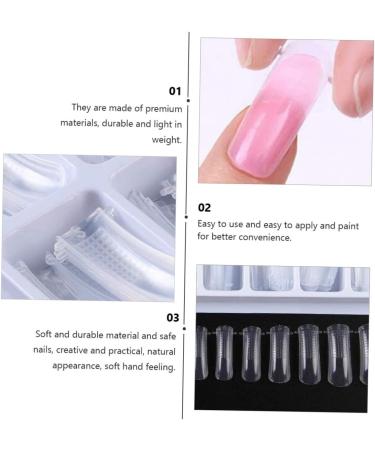 01

They are made of premium materials, durable and light in weight.

02

Easy to use and easy to apply and paint for better convenience.

03

Soft and durable material and safe nails, creative and practical, natural appearance, soft hand feeling.