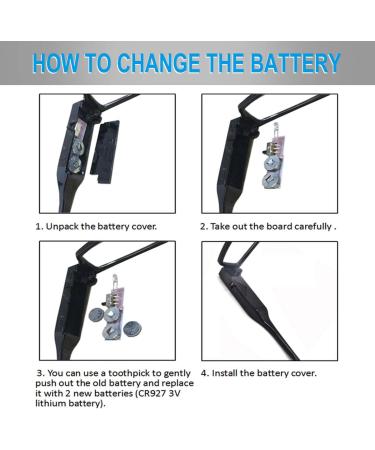 HOW TO CHANGE THE BATTERY

1. Unpack the battery cover.

2. Take out the board carefully .

3. You can use a toothpick to gently push out the old battery and replace it with 2 new batteries (CR927 3V lithium battery).

4. Install the battery cover.