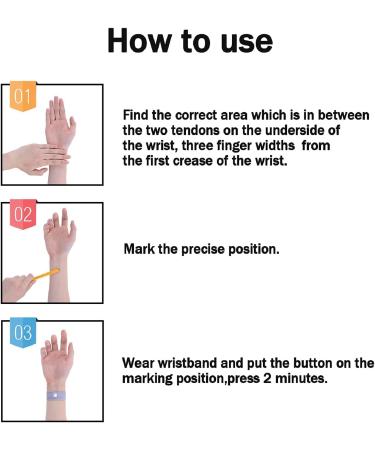 How to use

01

Find the correct area which is in between the two tendons on the underside of the wrist, three finger widths from the first crease of the wrist.

02

Mark the precise position.

03

Wear wristband and put the button on the marking position,press 2 minutes.