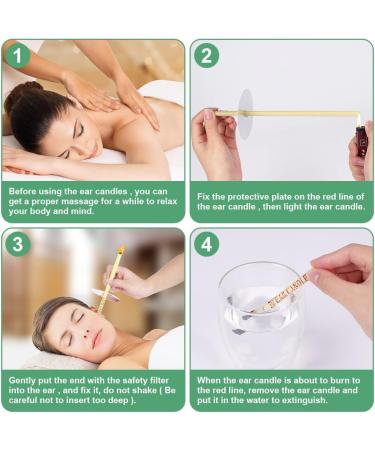 1

Before using the ear candles , you can get a proper massage for a while to relax your body and mind.

2

Fix the protective plate on the red line of the ear candle , then light the ear candle.

3

Gently put the end with the safety filter into the ear , and fix it, do not shake ( Be careful not to insert too deep ).

4

EAR CANDLE

When the ear candle is about to burn to the red line, remove the ear candle and put it in the water to extinguish.