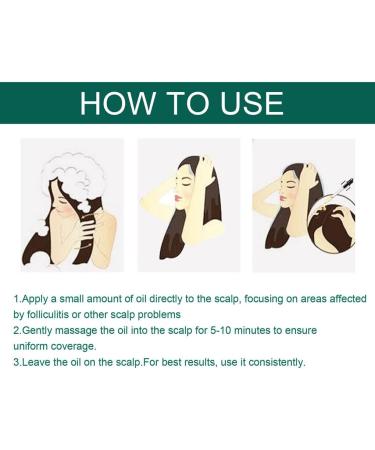 HOW TO USE

1.Apply a small amount of oil directly to the scalp, focusing on areas affected by folliculitis or other scalp problems
2.Gently massage the oil into the scalp for 5-10 minutes to ensure uniform coverage.
3.Leave the oil on the scalp.For best results, use it consistently.