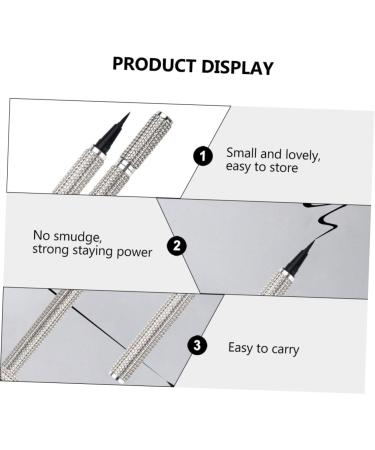 PRODUCT DISPLAY

1 Small and lovely, easy to store

No smudge, strong staying power 2

3 Easy to carry