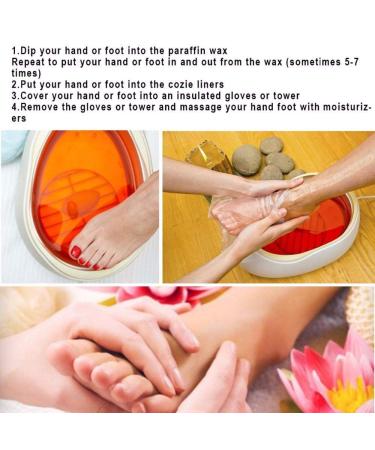 1.Dip your hand or foot into the paraffin wax
Repeat to put your hand or foot in and out from the wax (sometimes 5-7 times)
2.Put your hand or foot into the cozie liners
3.Cover your hand or foot into an insulated gloves or tower
4.Remove the gloves or tower and massage your hand foot with moisturizers