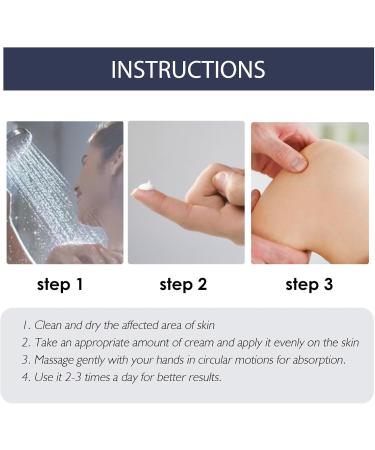 INSTRUCTIONS

step 1

step 2

step 3

1. Clean and dry the affected area of skin
2. Take an appropriate amount of cream and apply it evenly on the skin
3. Massage gently with your hands in circular motions for absorption.
4. Use it 2-3 times a day for better results.