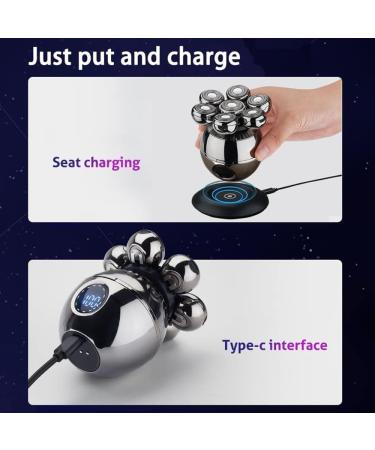 Just put and charge

Seat charging

100

Type-c interface