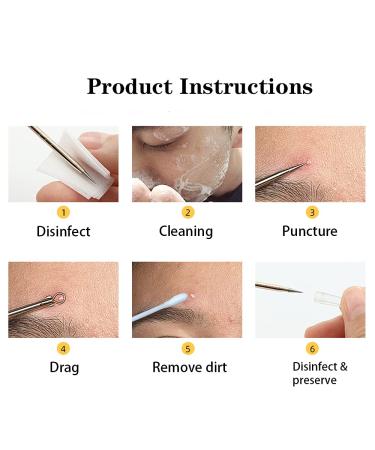 Product Instructions

1
Disinfect

2
Cleaning

3
Puncture

4
Drag

5
Remove dirt

6
Disinfect & preserve