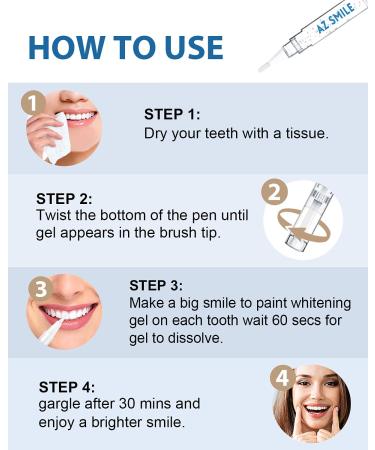 HOW TO USE

AZ SMILE

1

STEP 1:
Dry your teeth with a tissue.

STEP 2:
Twist the bottom of the pen until gel appears in the brush tip.

2

3

STEP 3:
Make a big smile to paint whitening gel on each tooth wait 60 secs for gel to dissolve.

STEP 4:
gargle after 30 mins and enjoy a brighter smile.

4