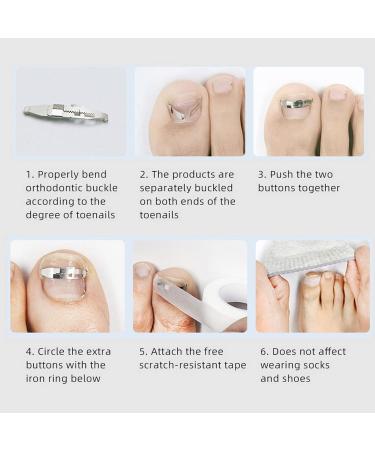 1. Properly bend orthodontic buckle according to the degree of toenails

2. The products are separately buckled on both ends of the toenails

3. Push the two buttons together

4. Circle the extra buttons with the iron ring below

5. Attach the free scratch-resistant tape

6. Does not affect wearing socks and shoes