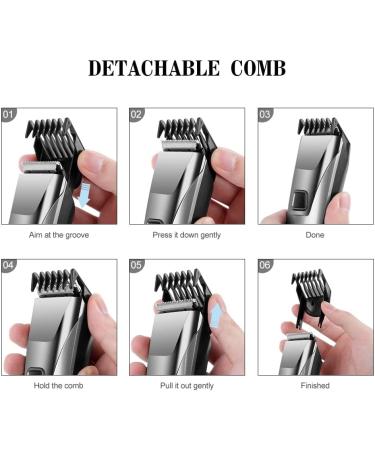 DETACHABLE COMB

01

Aim at the groove

02

Press it down gently

03

Done

04

Hold the comb

05

Pull it out gently

06

Finished