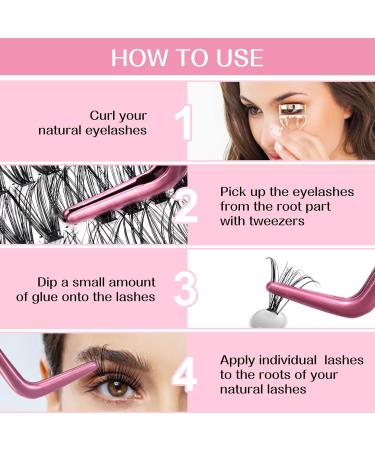 HOW TO USE

Curl your natural eyelashes

1

2

Pick up the eyelashes from the root part with tweezers

Dip a small amount of glue onto the lashes

3

4

Apply individual lashes to the roots of your natural lashes