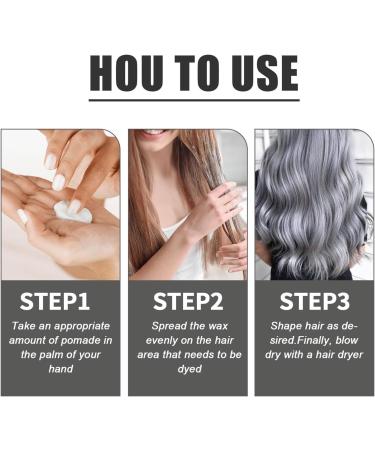 HOU TO USE

STEP1

Take an appropriate amount of pomade in the palm of your hand

STEP2

Spread the wax evenly on the hair area that needs to be dyed

STEP3

Shape hair as desired.Finally, blow dry with a hair dryer