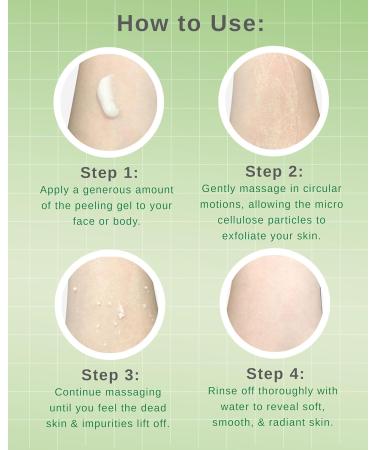 How to Use:

Step 1:
Apply a generous amount of the peeling gel to your face or body.

Step 2:
Gently massage in circular motions, allowing the micro cellulose particles to exfoliate your skin.

Step 3:
Continue massaging until you feel the dead skin & impurities lift off.

Step 4:
Rinse off thoroughly with water to reveal soft, smooth, & radiant skin.