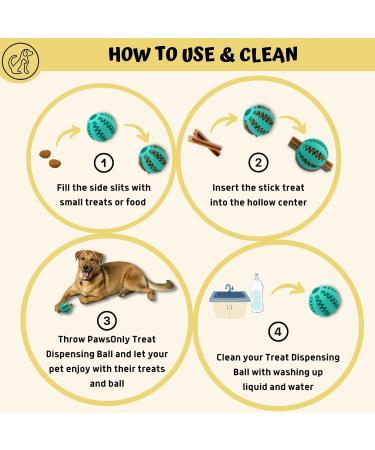 HOW TO USE & CLEAN

1

Fill the side slits with small treats or food

2

Insert the stick treat into the hollow center

3

Throw PawsOnly Treat Dispensing Ball and let your pet enjoy with their treats and ball

4

Clean your Treat Dispensing Ball with washing up liquid and water