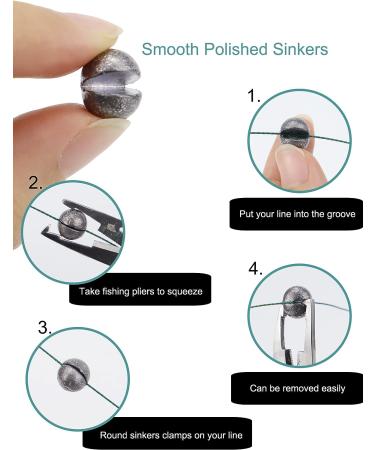 Smooth Polished Sinkers

1.

Put your line into the groove

2.

Take fishing pliers to squeeze

3.

Round sinkers clamps on your line

4.

Can be removed easily