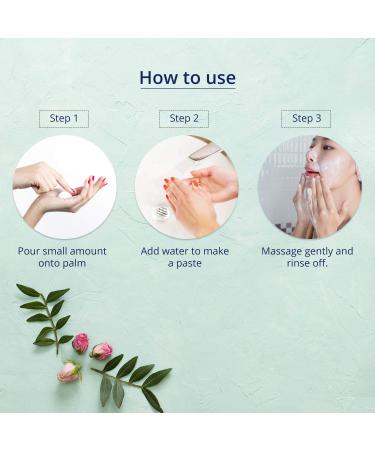 How to use

Step 1

Pour small amount onto palm

Step 2

Add water to make a paste

Step 3

Massage gently and rinse off.