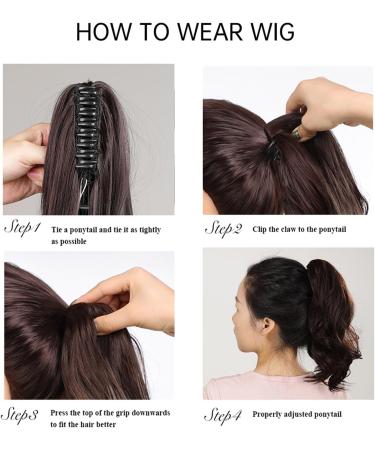 HOW TO WEAR WIG

Step1 Tie a ponytail and tie it as tightly as possible

Step2 Clip the claw to the ponytail

Step3 Press the top of the grip downwards to fit the hair better

Step4 Properly adjusted ponytail