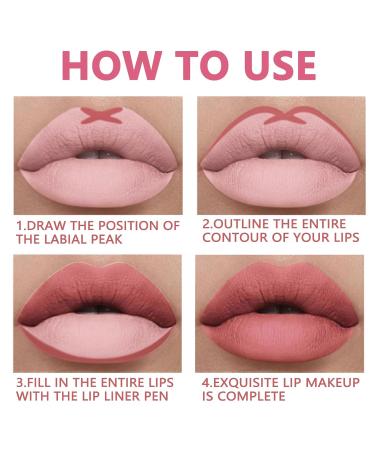 HOW TO USE

1.DRAW THE POSITION OF THE LABIAL PEAK

2.OUTLINE THE ENTIRE CONTOUR OF YOUR LIPS

3.FILL IN THE ENTIRE LIPS WITH THE LIP LINER PEN

4.EXQUISITE LIP MAKEUP IS COMPLETE