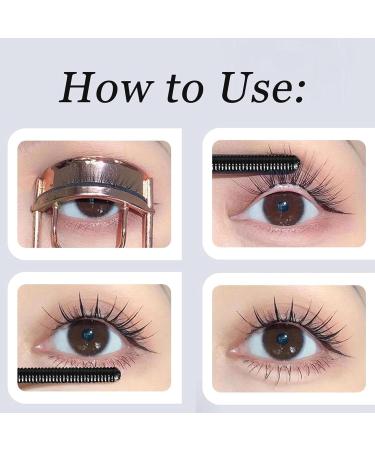 How to Use: